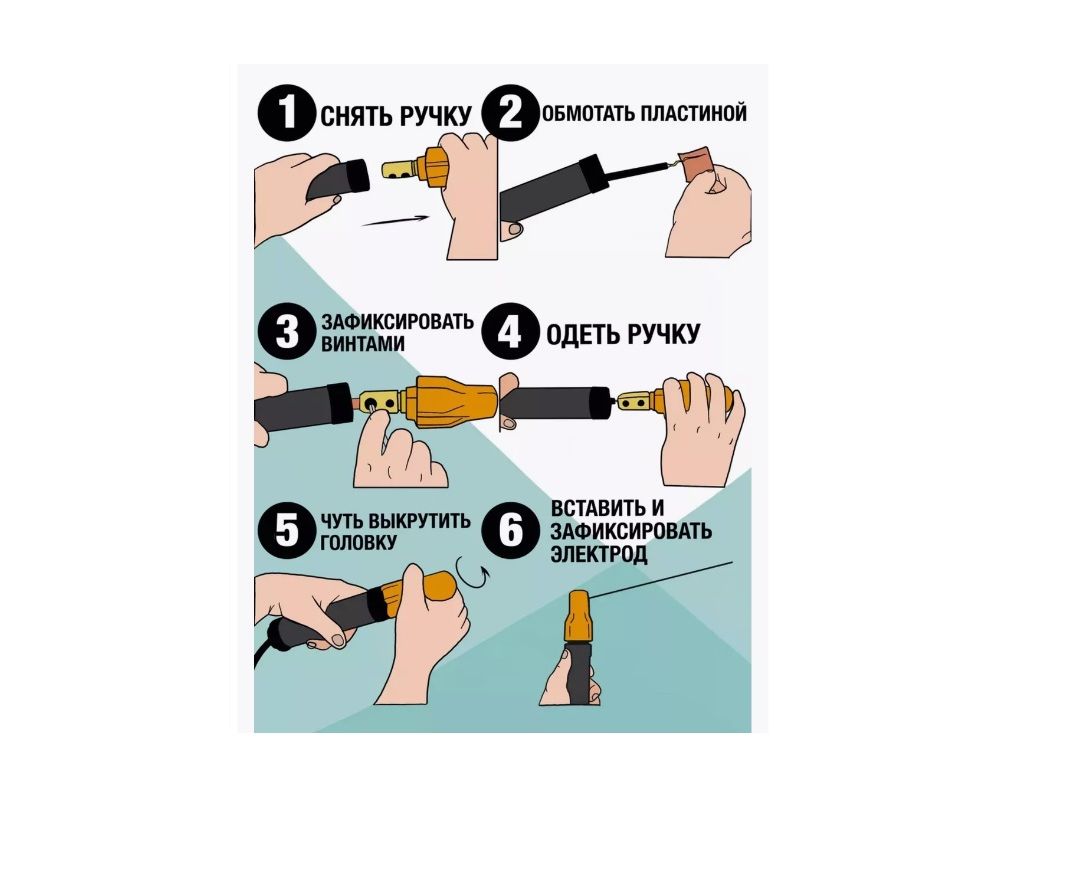 1 СНЯТЬ РУЧКУ

2 ОБМОТАТЬ ПЛАСТИНОЙ

3 ЗАФИКСИРОВАТЬ ВИНТАМИ

4 ОДЕТЬ РУЧКУ

5 ЧУТЬ ВЫКРУТИТЬ ГОЛОВКУ

6 ВСТАВИТЬ И ЗАФИКСИРОВАТЬ ЭЛЕКТРОД